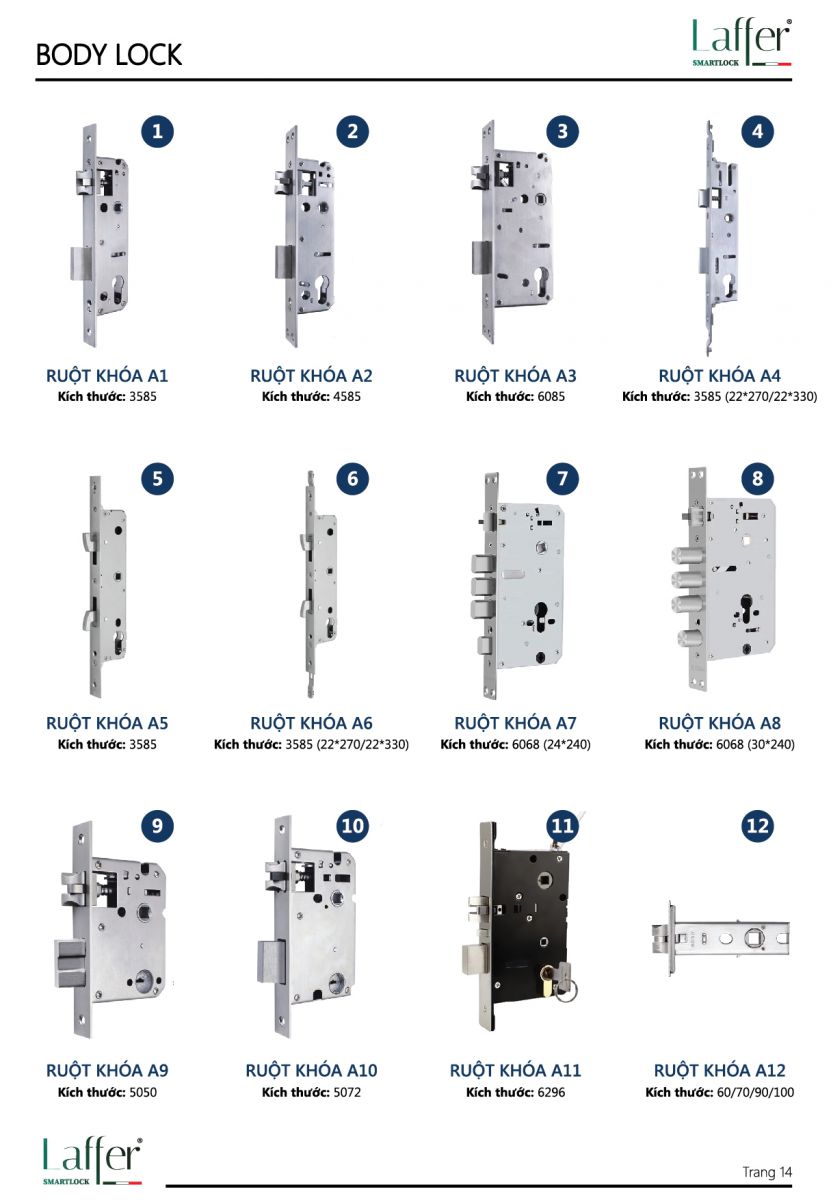 BODY LOCK

Laffer®
SMARTLOCK

1
RUỘT KHÓA A1
Kích thước: 3585

2
RUỘT KHÓA A2
Kích thước: 4585

3
RUỘT KHÓA A3
Kích thước: 6085

4
RUỘT KHÓA A4
Kích thước: 3585 (22*270/22*330)

5
RUỘT KHÓA A5
Kích thước: 3585

6
RUỘT KHÓA A6
Kích thước: 3585 (22*270/22*330)

7
RUỘT KHÓA A7
Kích thước: 6068 (24*240)

8
RUỘT KHÓA A8
Kích thước: 6068 (30*240)

9
RUỘT KHÓA A9
Kích thước: 5050

10
RUỘT KHÓA A10
Kích thước: 5072

11
RUỘT KHÓA A11
Kích thước: 6296

12
RUỘT KHÓA A12
Kích thước: 60/70/90/100

Laffer®
SMARTLOCK

Trang 14